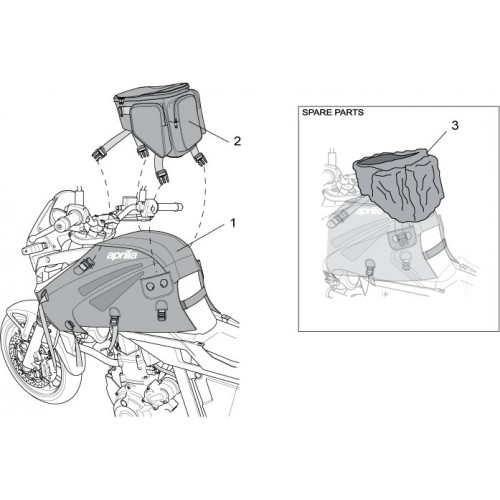 2

1

aprilia

SPARE PARTS

3

aprilia